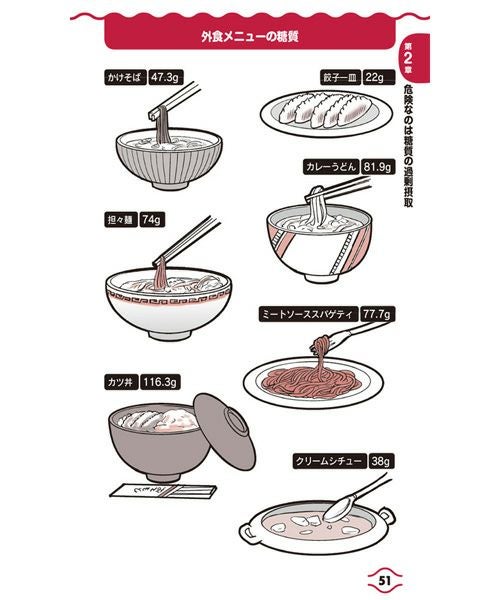 外食メニューの糖質

第2章 危険なのは糖質の過剰摂取

かけそば 47.3g

餃子一皿 22g

カレーうどん 81.9g

担々麺 74g

ミートソーススパゲティ 77.7g

カツ丼 116.3g

クリームシチュー 38g

51