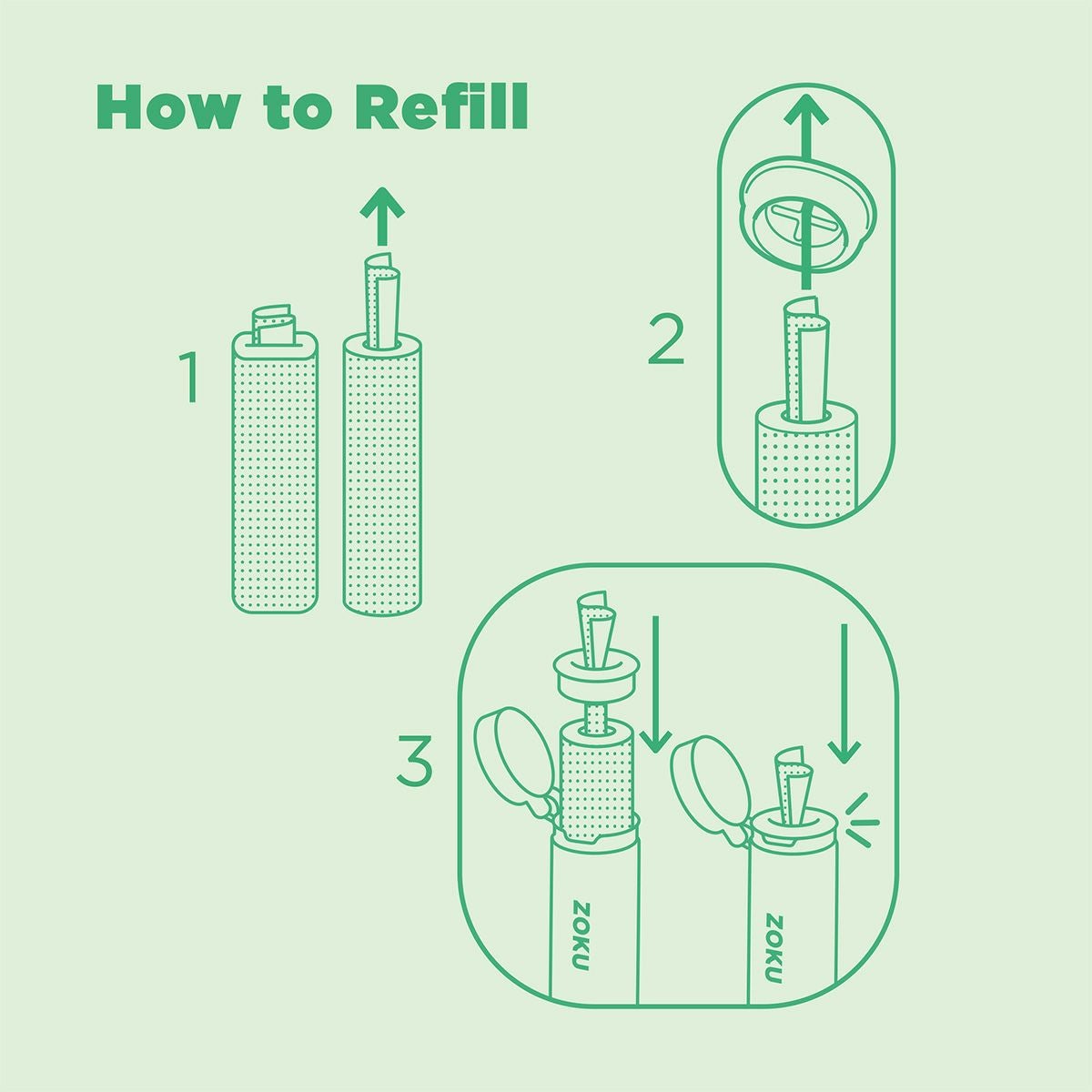 How to Refill

1

2

3

ZOKU

ZOKU